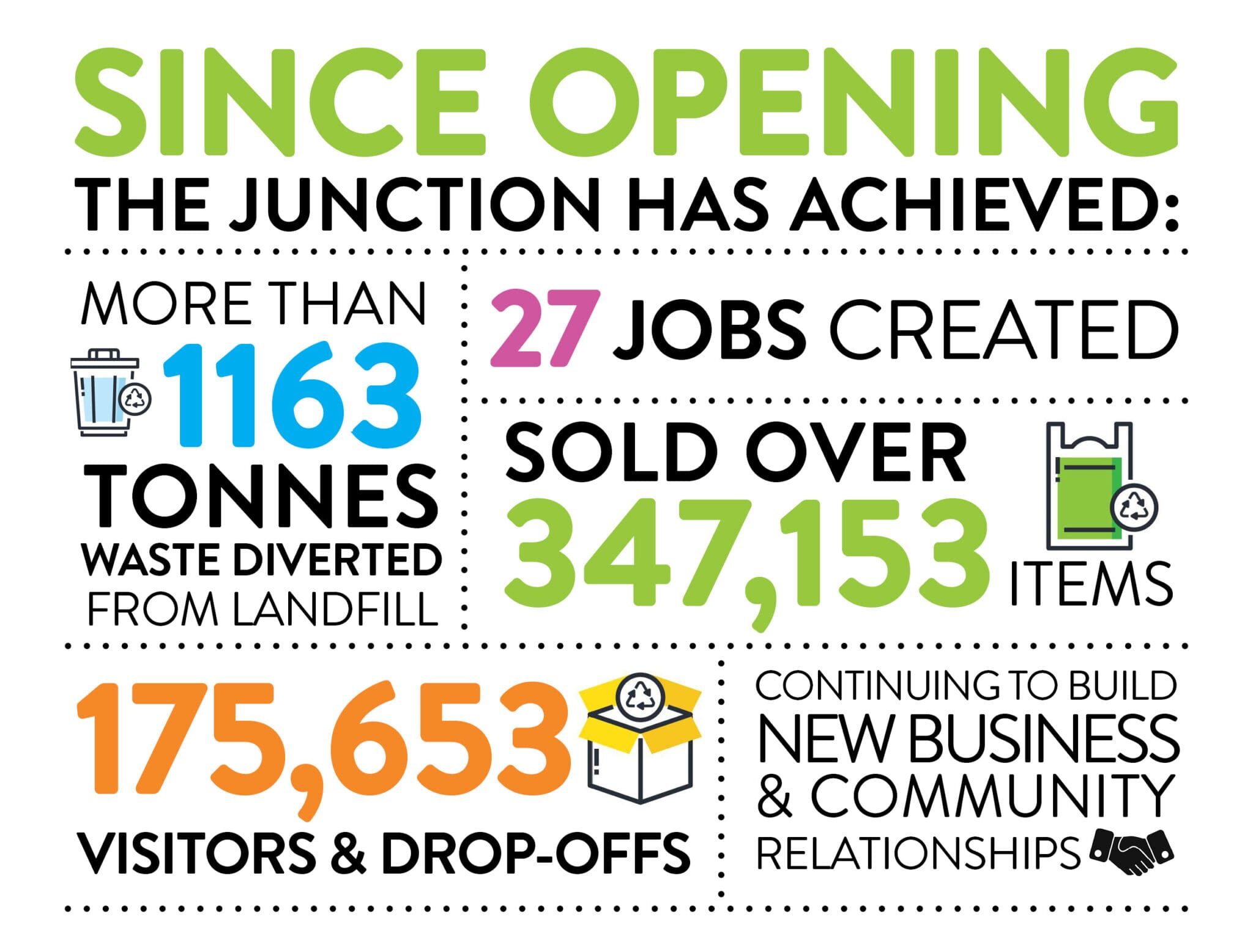 SINCE OPENING
THE JUNCTION HAS ACHIEVED:

MORE THAN
1163
TONNES
WASTE DIVERTED
FROM LANDFILL

27 JOBS CREATED

SOLD OVER
347,153 ITEMS

175,653
VISITORS & DROP-OFFS

CONTINUING TO BUILD
NEW BUSINESS
& COMMUNITY
RELATIONSHIPS